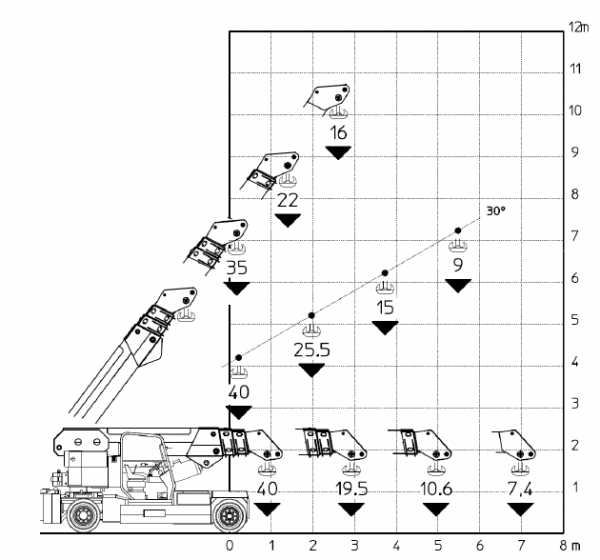 12m
11
10
9
8
7
6
5
4
3
2
1

16
22
35
30°
9
15
25.5
40

40
19.5
10.6
7,4

0 1 2 3 4 5 6 7 8 m