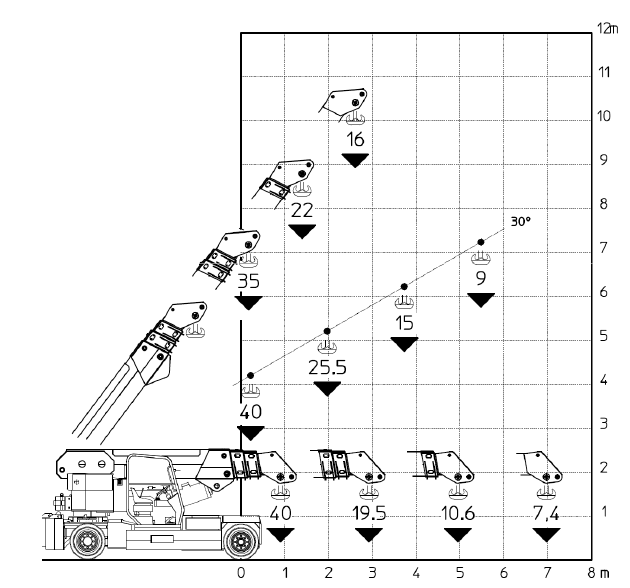 12m
11
10
9
8
7
6
5
4
3
2
1

16
22
35
30°
9
15
25.5
40
40
19.5
10.6
7,4

0 1 2 3 4 5 6 7 8 m