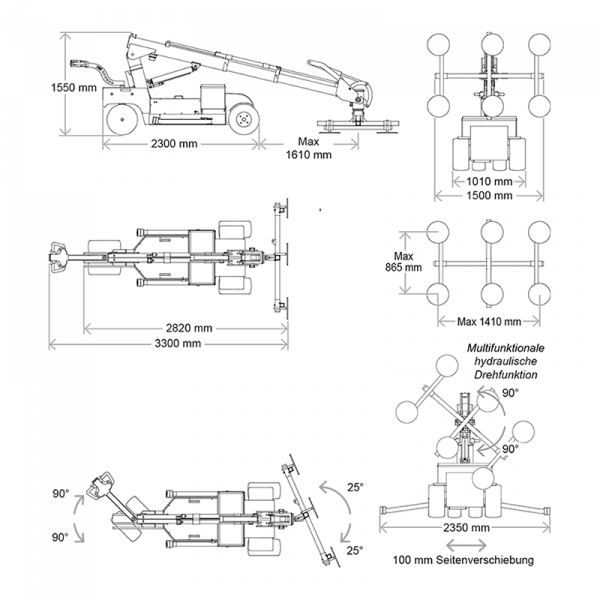 1550 mm

2300 mm

Max 1610 mm

1010 mm

1500 mm

2820 mm

3300 mm

Max 865 mm

Max 1410 mm

Multifunktionale hydraulische Drehfunktion

90°

90°

90°

90°

25°

25°

2350 mm

100 mm Seitenverschiebung