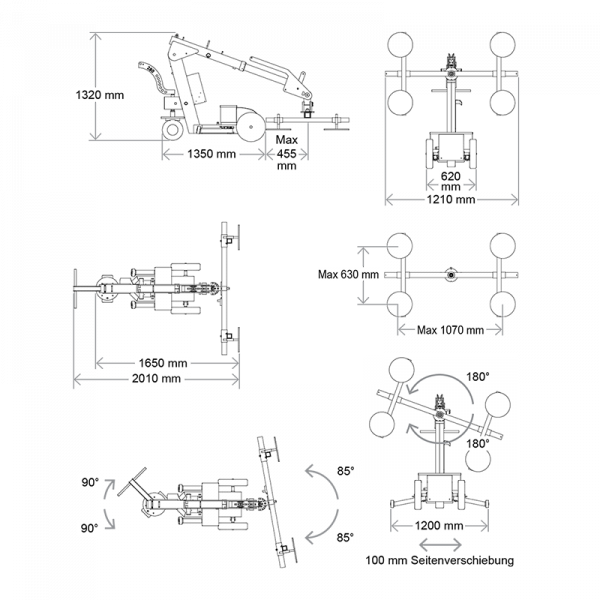 1320 mm

1350 mm

Max 455 mm

620 mm

1210 mm

Max 630 mm

Max 1070 mm

1650 mm

2010 mm

180°

180°

90°

90°

85°

85°

1200 mm

100 mm Seitenverschiebung